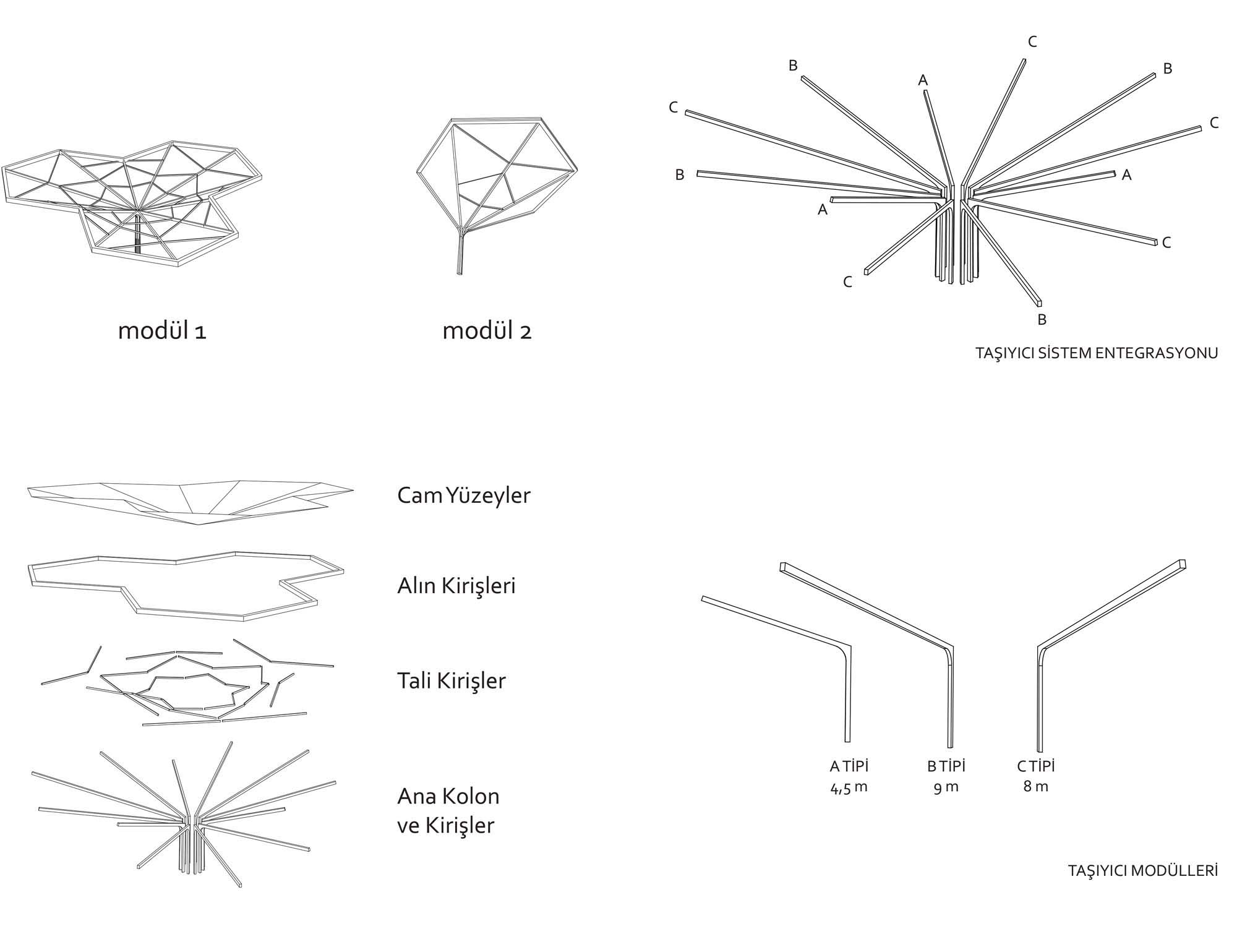 modül 1

modül 2

C
B
A
B
C
C
B
A
A
C
C
B

TAŞIYICI SİSTEM ENTEGRASYONU

Cam Yüzeyler

Alın Kirişleri

Tali Kirişler

Ana Kolon
ve Kirişler

A TİPİ
4,5 m

B TİPİ
9 m

C TİPİ
8 m

TAŞIYICI MODÜLLERİ